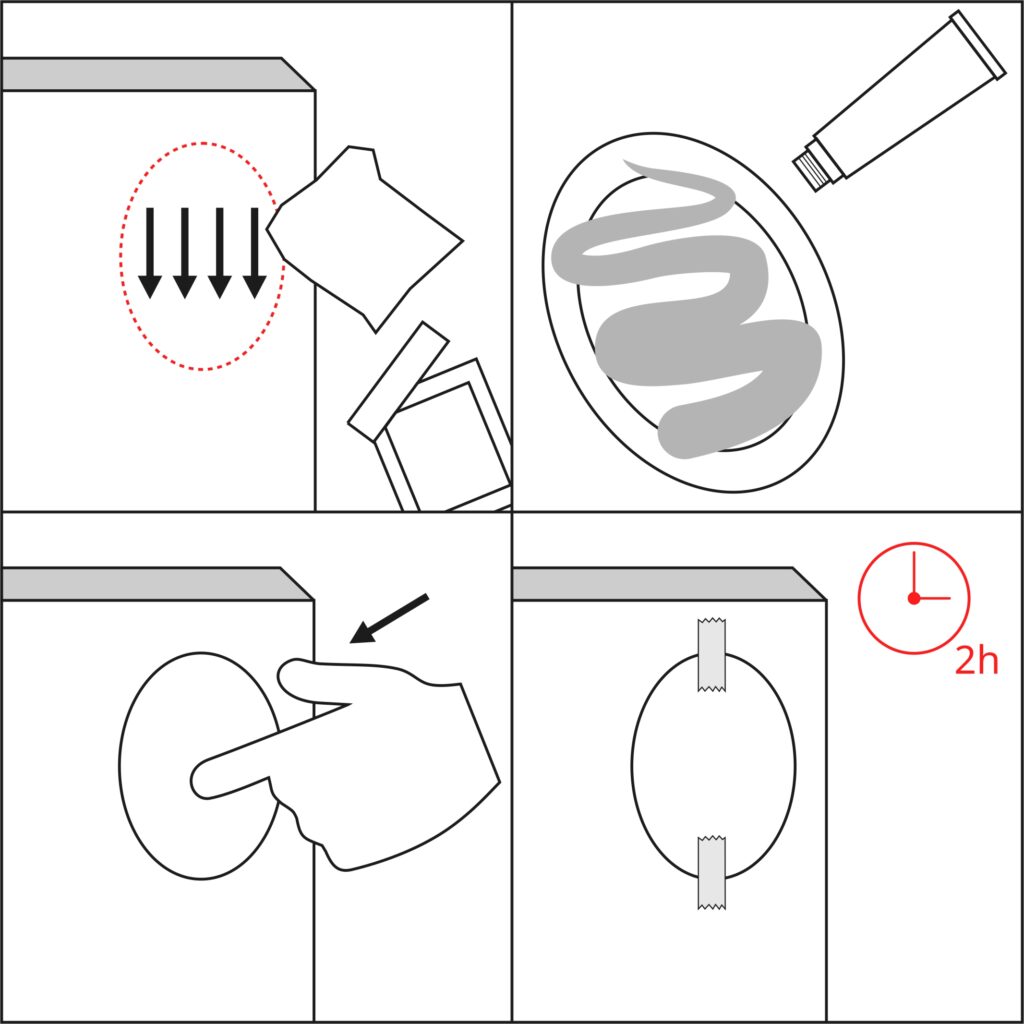 2h